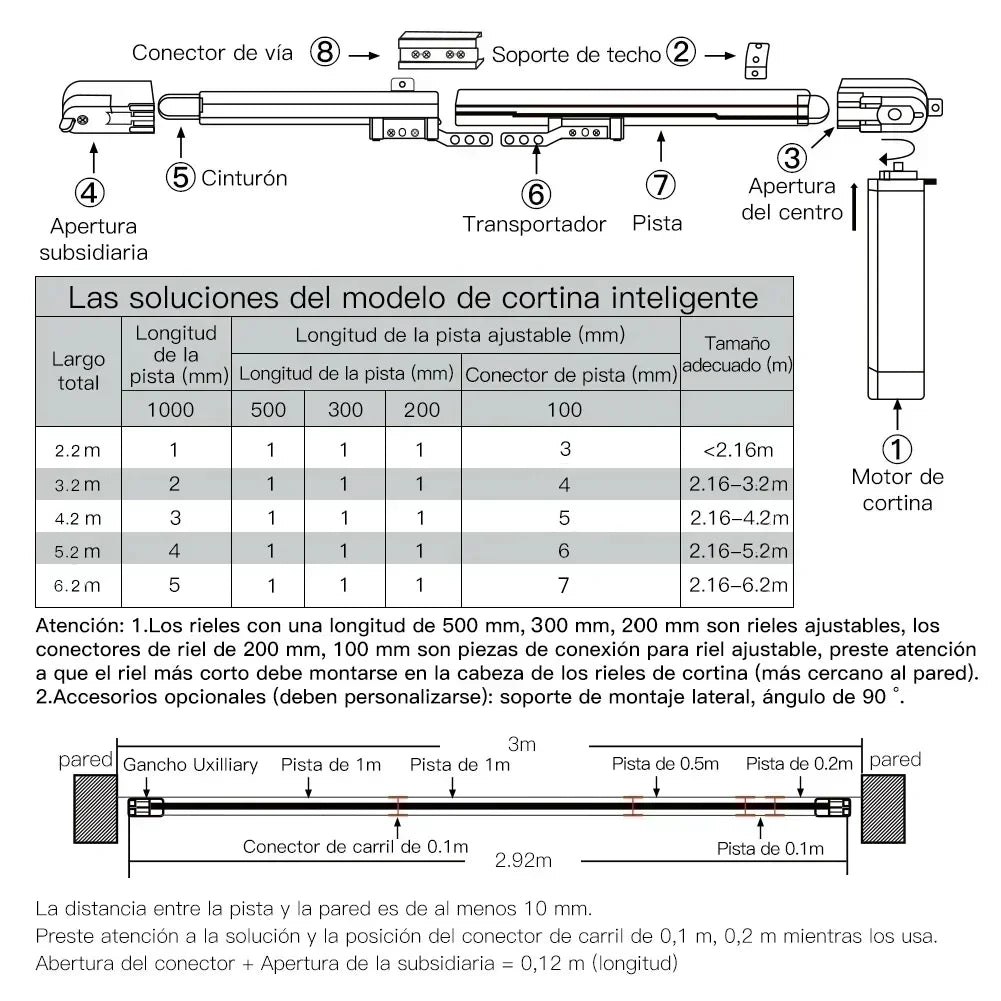 Conector de vía ⑧ → Soporte de techo ② →

④
Apertura subsidiaria

⑤ Cinturón

⑥
Transportador

⑦
Pista

③
Apertura del centro

①
Motor de cortina

Las soluciones del modelo de cortina inteligente

| Largo total | Longitud de la pista (mm) | Longitud de la pista ajustable (mm) | | | | Tamaño adecuado (m) |
|---|---|---|---|---|---|---|
| | | Longitud de la pista (mm) | | | Conector de pista (mm) | |
| | 1000 | 500 | 300 | 200 | 100 | |
| 2.2 m | 1 | 1 | 1 | 1 | 3 | <2.16m |
| 3.2 m | 2 | 1 | 1 | 1 | 4 | 2.16–3.2m |
| 4.2 m | 3 | 1 | 1 | 1 | 5 | 2.16–4.2m |
| 5.2 m | 4 | 1 | 1 | 1 | 6 | 2.16–5.2m |
| 6.2 m | 5 | 1 | 1 | 1 | 7 | 2.16–6.2m |

Atención: 1.Los rieles con una longitud de 500 mm, 300 mm, 200 mm son rieles ajustables, los conectores de riel de 200 mm, 100 mm son piezas de conexión para riel ajustable, preste atención a que el riel más corto debe montarse en la cabeza de los rieles de cortina (más cercano al pared).
2.Accesorios opcionales (deben personalizarse): soporte de montaje lateral, ángulo de 90 °.

3m
pared
Gancho Uxilliary
Pista de 1m
Pista de 1m
Pista de 0.5m
Pista de 0.2m
pared
Conector de carril de 0.1m
Pista de 0.1m
2.92m

La distancia entre la pista y la pared es de al menos 10 mm.
Preste atención a la solución y la posición del conector de carril de 0,1 m, 0,2 m mientras los usa.
Abertura del conector + Apertura de la subsidiaria = 0,12 m (longitud)