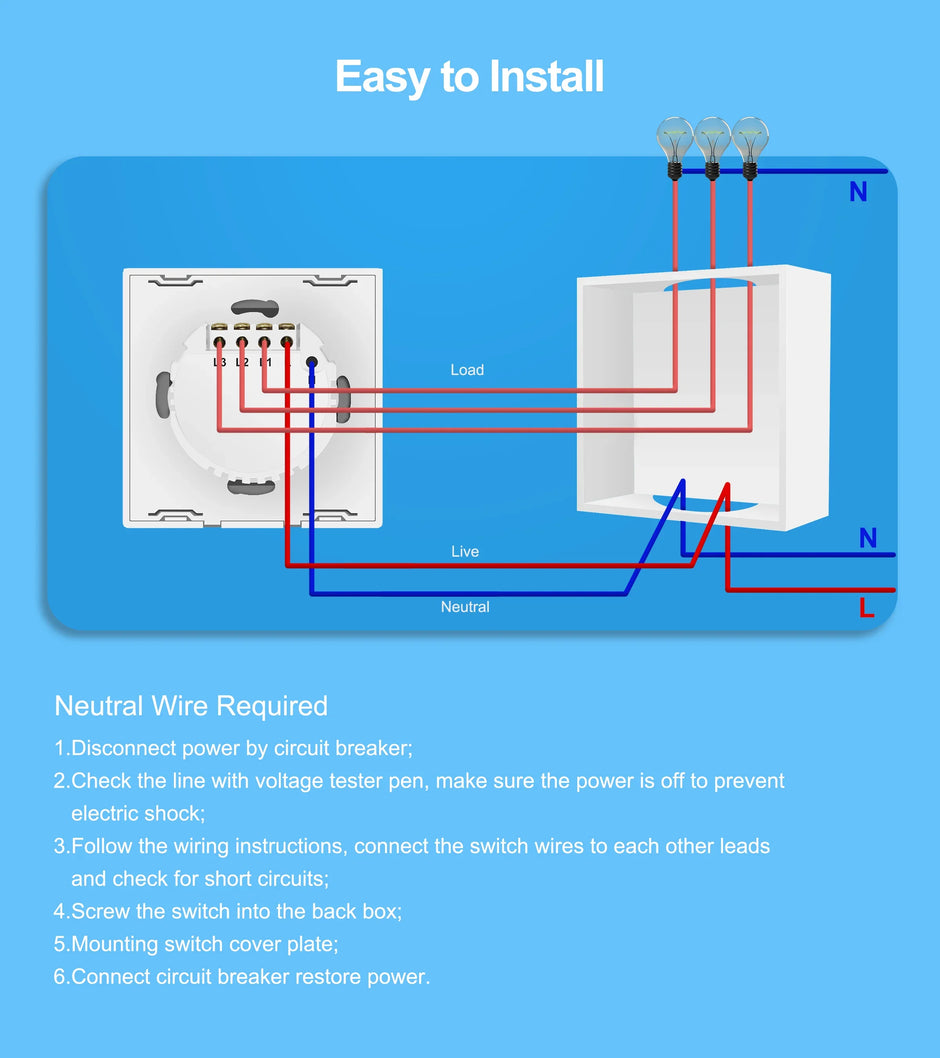 Easy to Install

N

L3 L2 L1 L

Load

Live

Neutral

N

L

Neutral Wire Required

1.Disconnect power by circuit breaker;

2.Check the line with voltage tester pen, make sure the power is off to prevent electric shock;

3.Follow the wiring instructions, connect the switch wires to each other leads and check for short circuits;

4.Screw the switch into the back box;

5.Mounting switch cover plate;

6.Connect circuit breaker restore power.